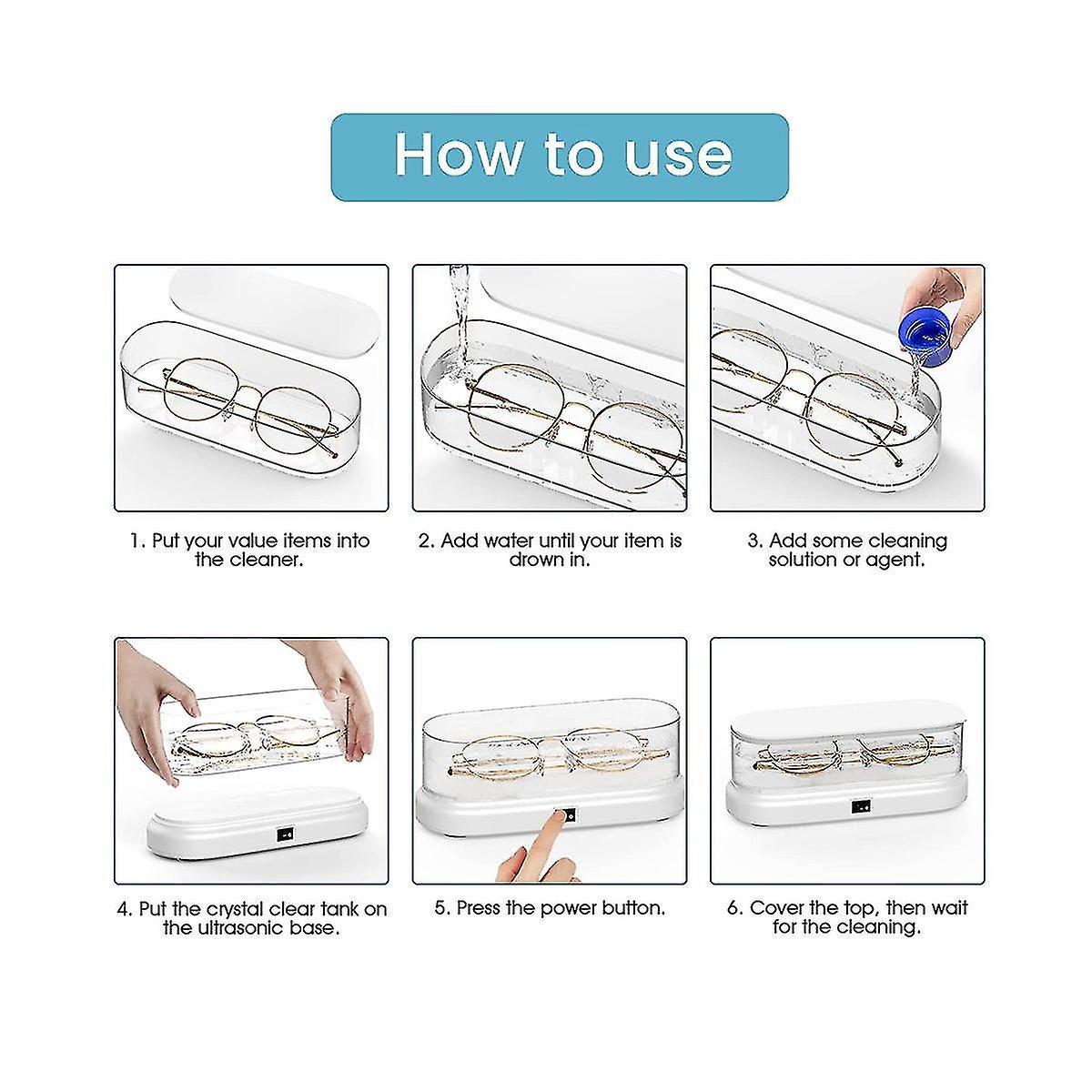 How to use

1. Put your value items into the cleaner.

2. Add water until your item is drown in.

3. Add some cleaning solution or agent.

4. Put the crystal clear tank on the ultrasonic base.

5. Press the power button.

6. Cover the top, then wait for the cleaning.