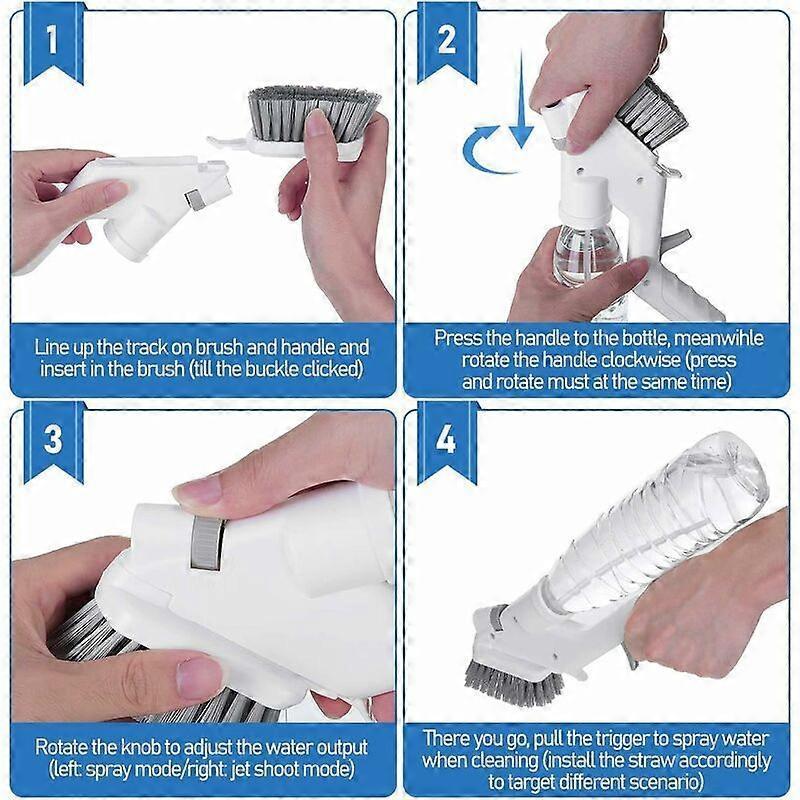 1

Line up the track on brush and handle and insert in the brush (till the buckle clicked)

2

Press the handle to the bottle, meanwihle rotate the handle clockwise (press and rotate must at the same time)

3

Rotate the knob to adjust the water output (left: spray mode/right: jet shoot mode)

4

There you go, pull the trigger to spray water when cleaning (install the straw accordingly to target different scenario)