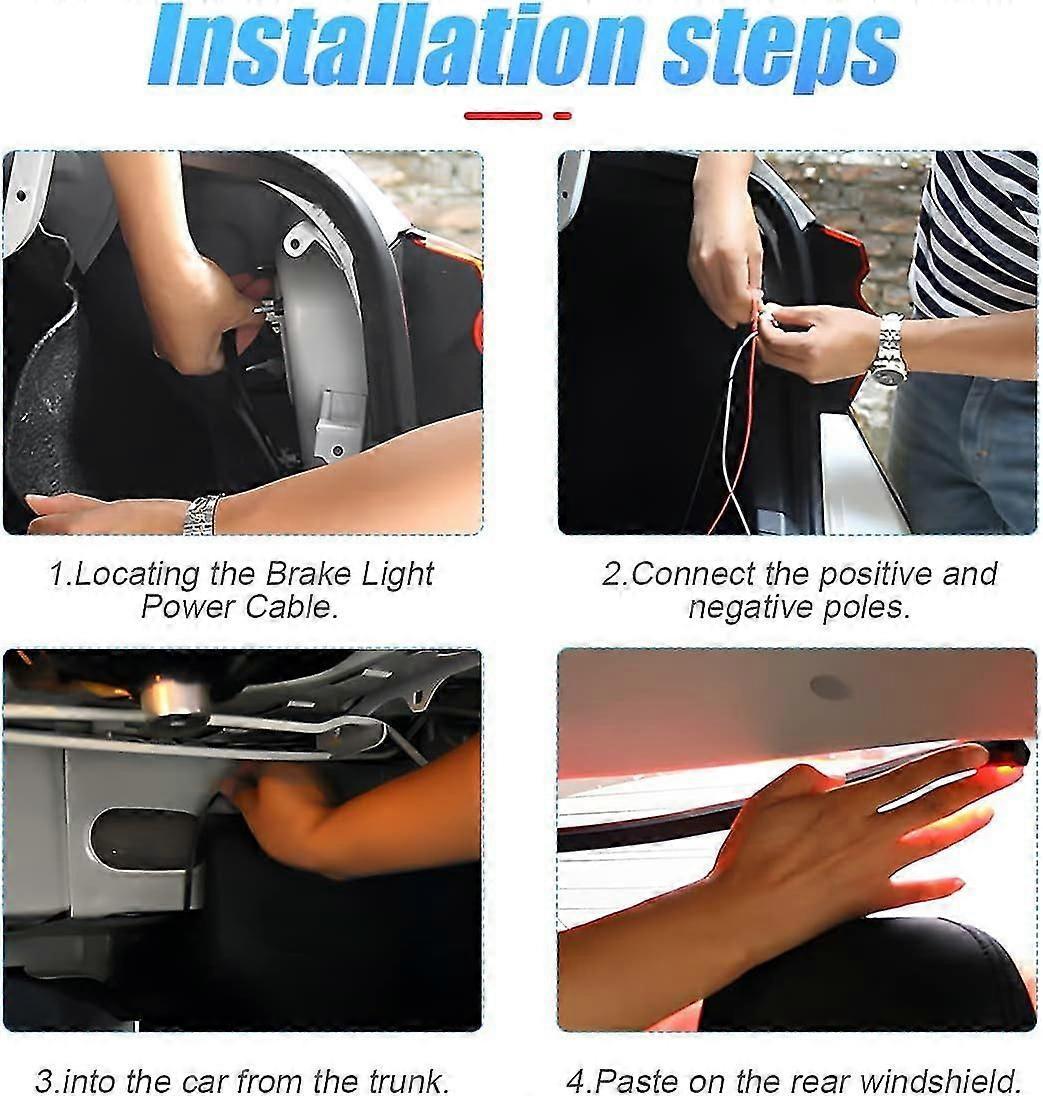 Installation steps

1.Locating the Brake Light Power Cable.

2.Connect the positive and negative poles.

3.into the car from the trunk.

4.Paste on the rear windshield.