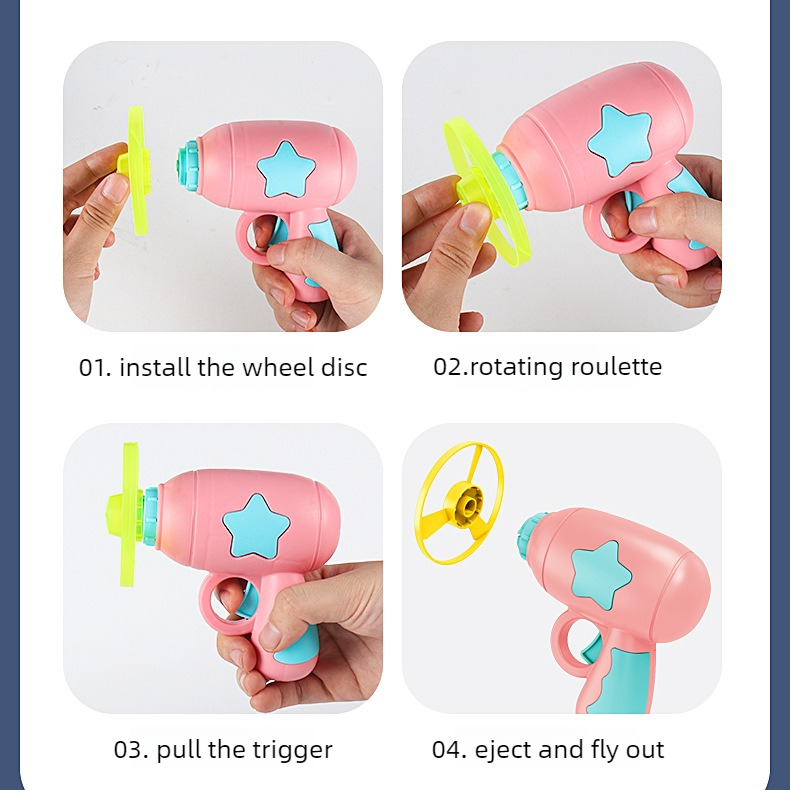 01. install the wheel disc

02.rotating roulette

03. pull the trigger

04. eject and fly out