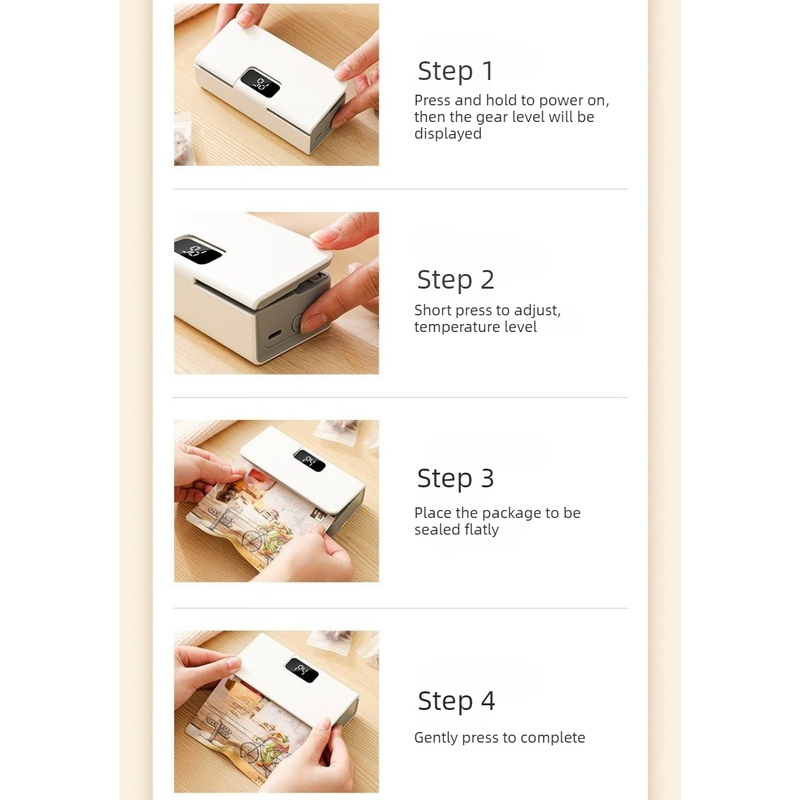 Step 1
Press and hold to power on, then the gear level will be displayed

Step 2
Short press to adjust, temperature level

Step 3
Place the package to be sealed flatly

Step 4
Gently press to complete