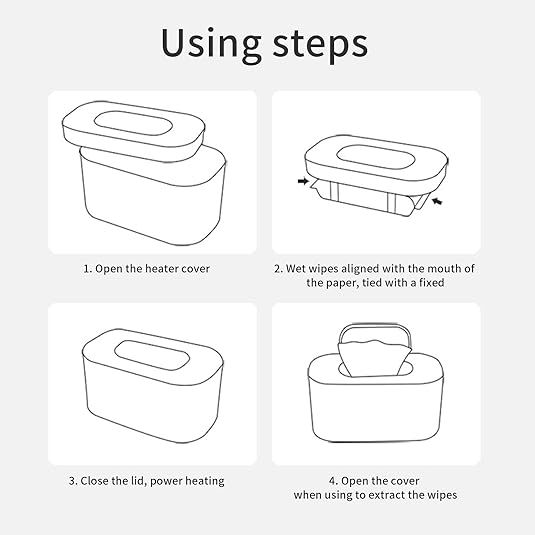 Using steps

1. Open the heater cover

2. Wet wipes aligned with the mouth of the paper, tied with a fixed

3. Close the lid, power heating

4. Open the cover when using to extract the wipes