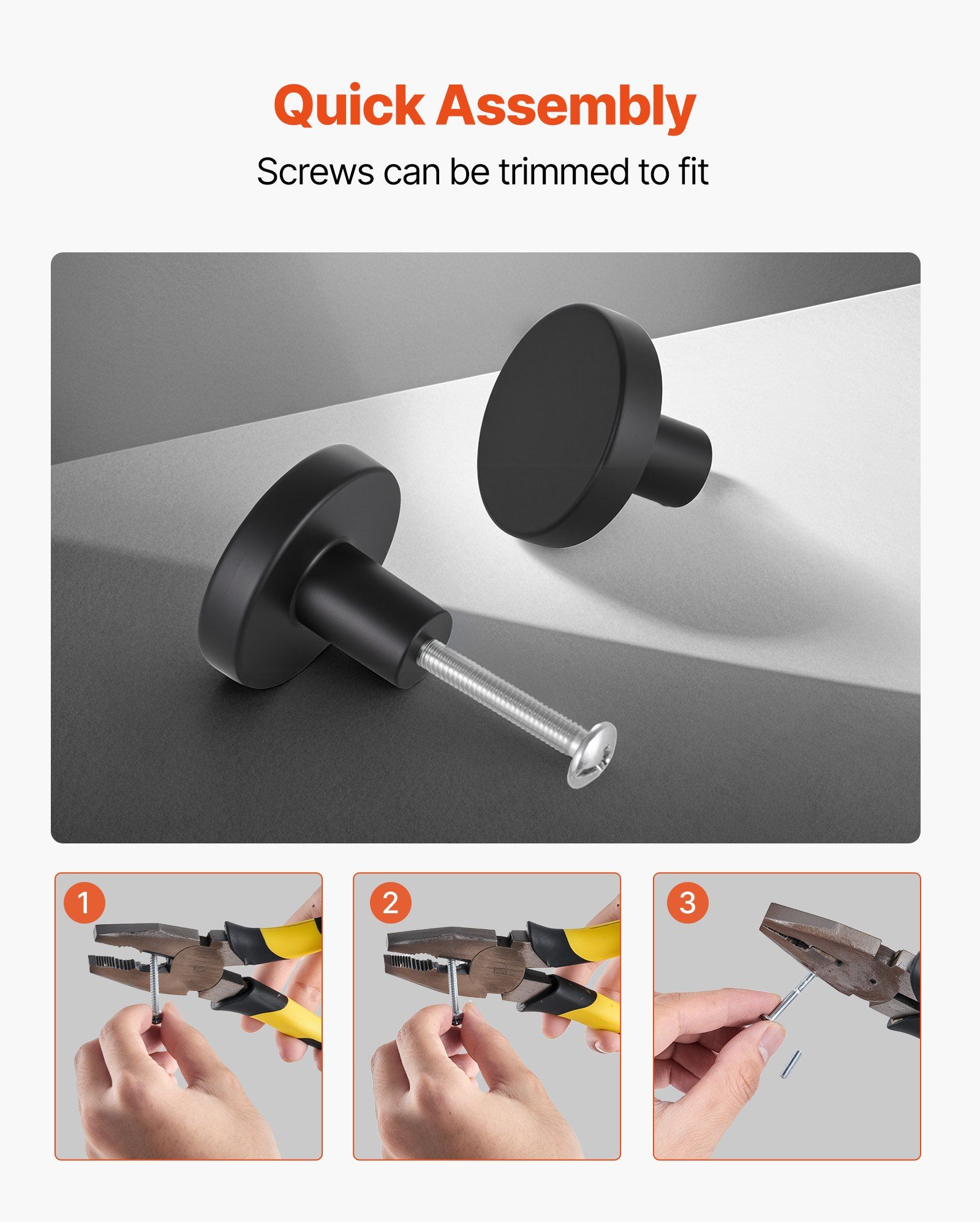 Quick Assembly

Screws can be trimmed to fit

1

2

3