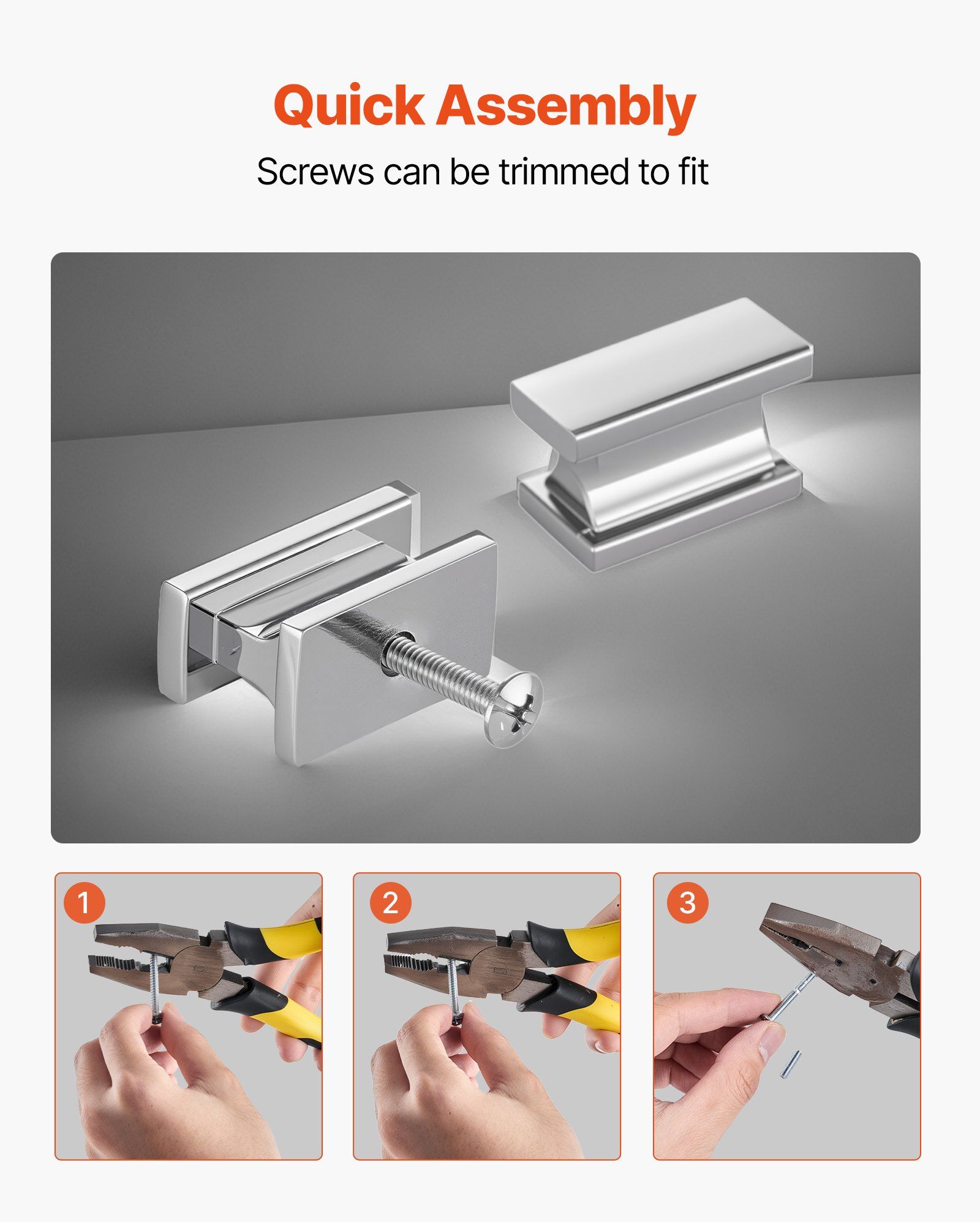 Quick Assembly

Screws can be trimmed to fit

1

2

3