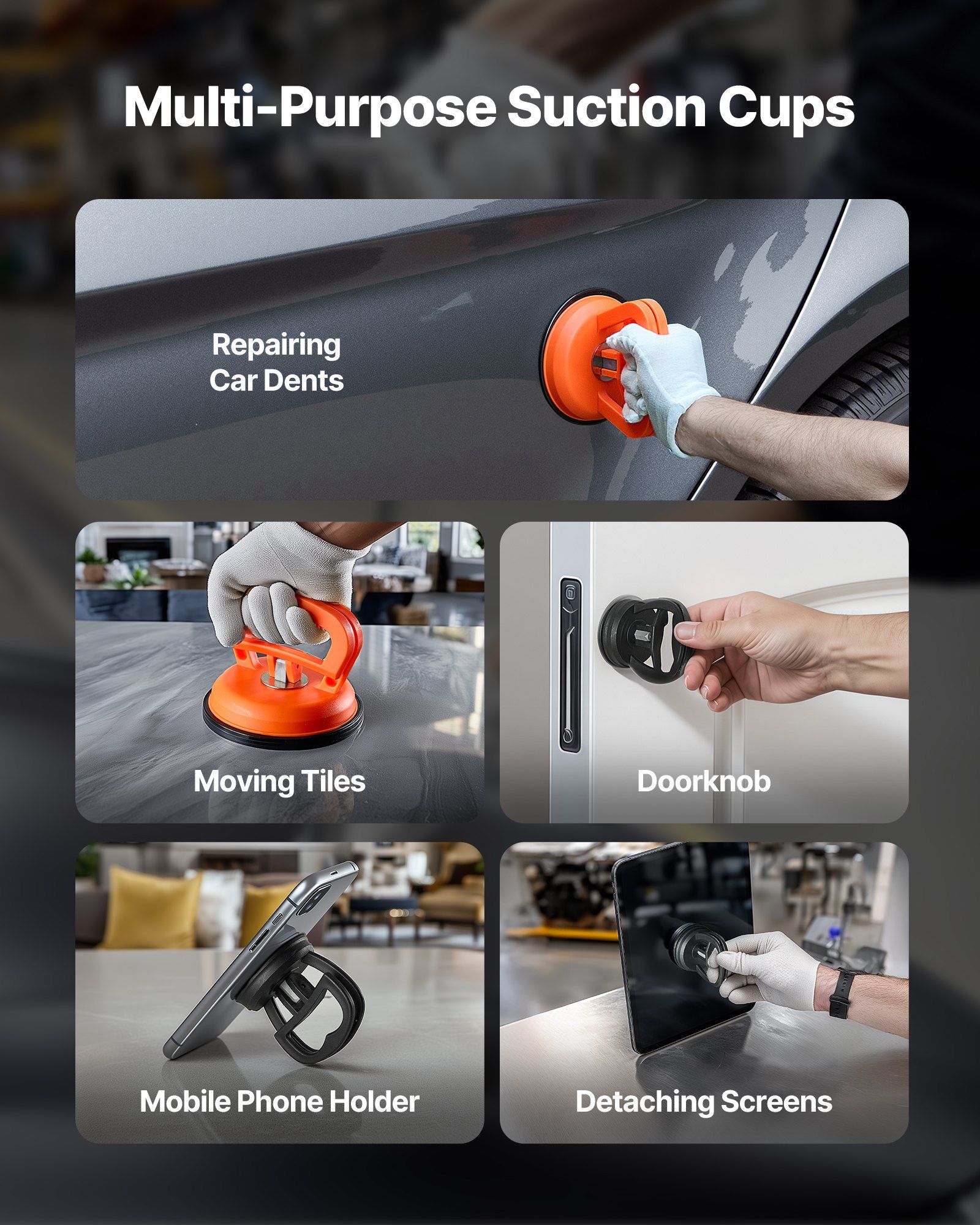 Multi-Purpose Suction Cups

Repairing
Car Dents

Moving Tiles

Doorknob

Mobile Phone Holder

Detaching Screens