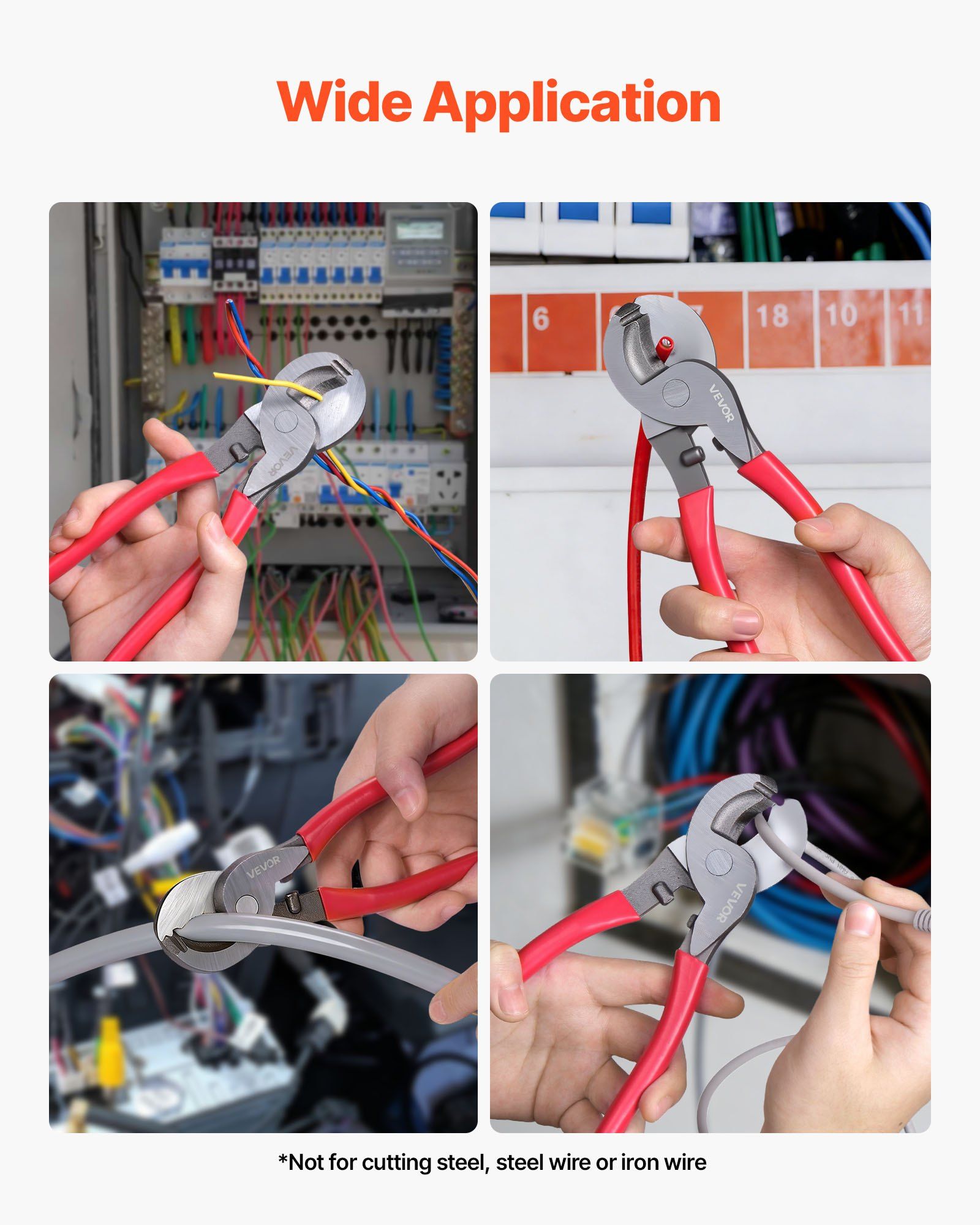 Wide Application

VEVOR

6

18

10

11

VEVOR

VEVOR

VEVOR

*Not for cutting steel, steel wire or iron wire