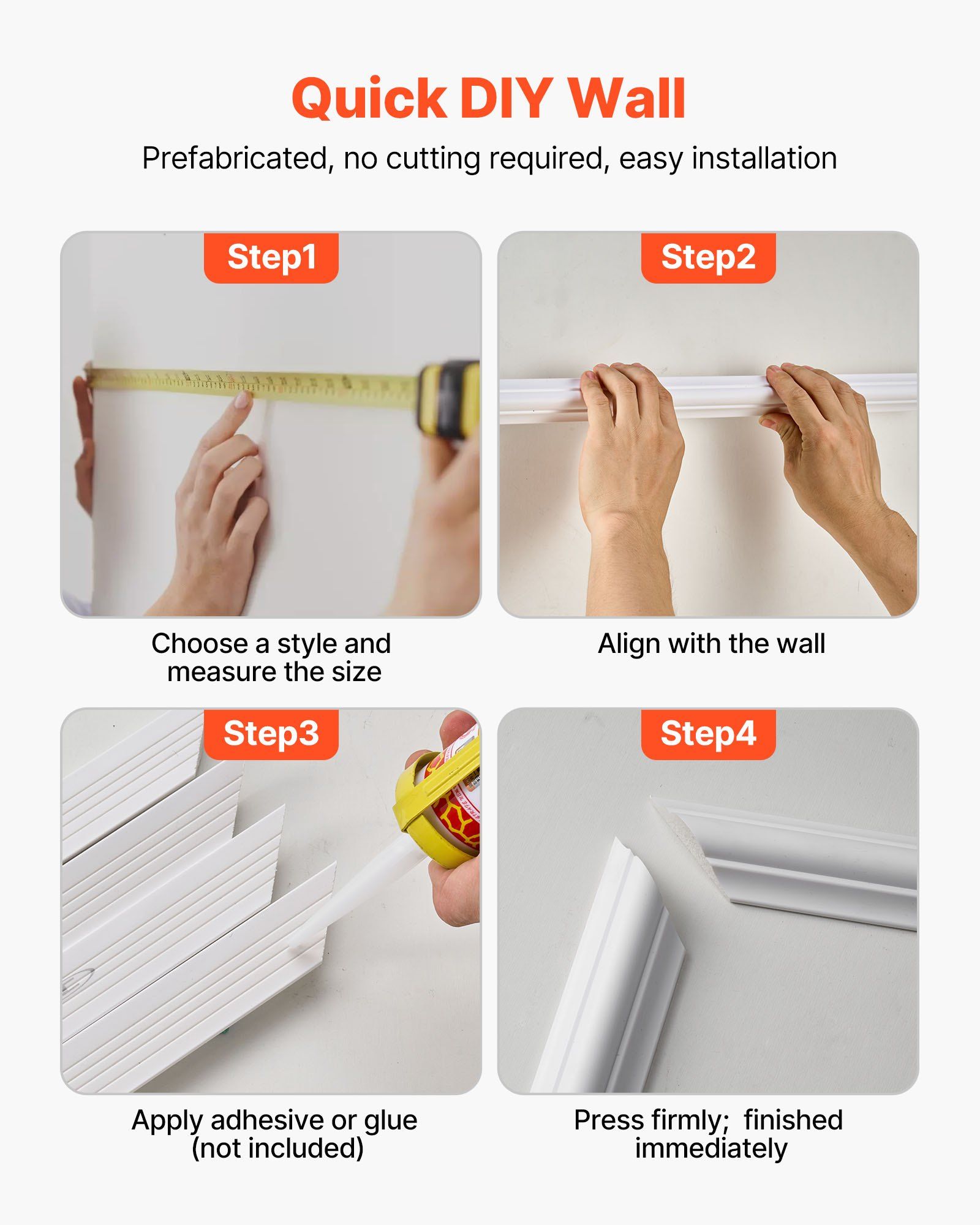 Quick DIY Wall

Prefabricated, no cutting required, easy installation

Step1

Choose a style and measure the size

Step2

Align with the wall

Step3

Apply adhesive or glue (not included)

Step4

Press firmly;  finished immediately