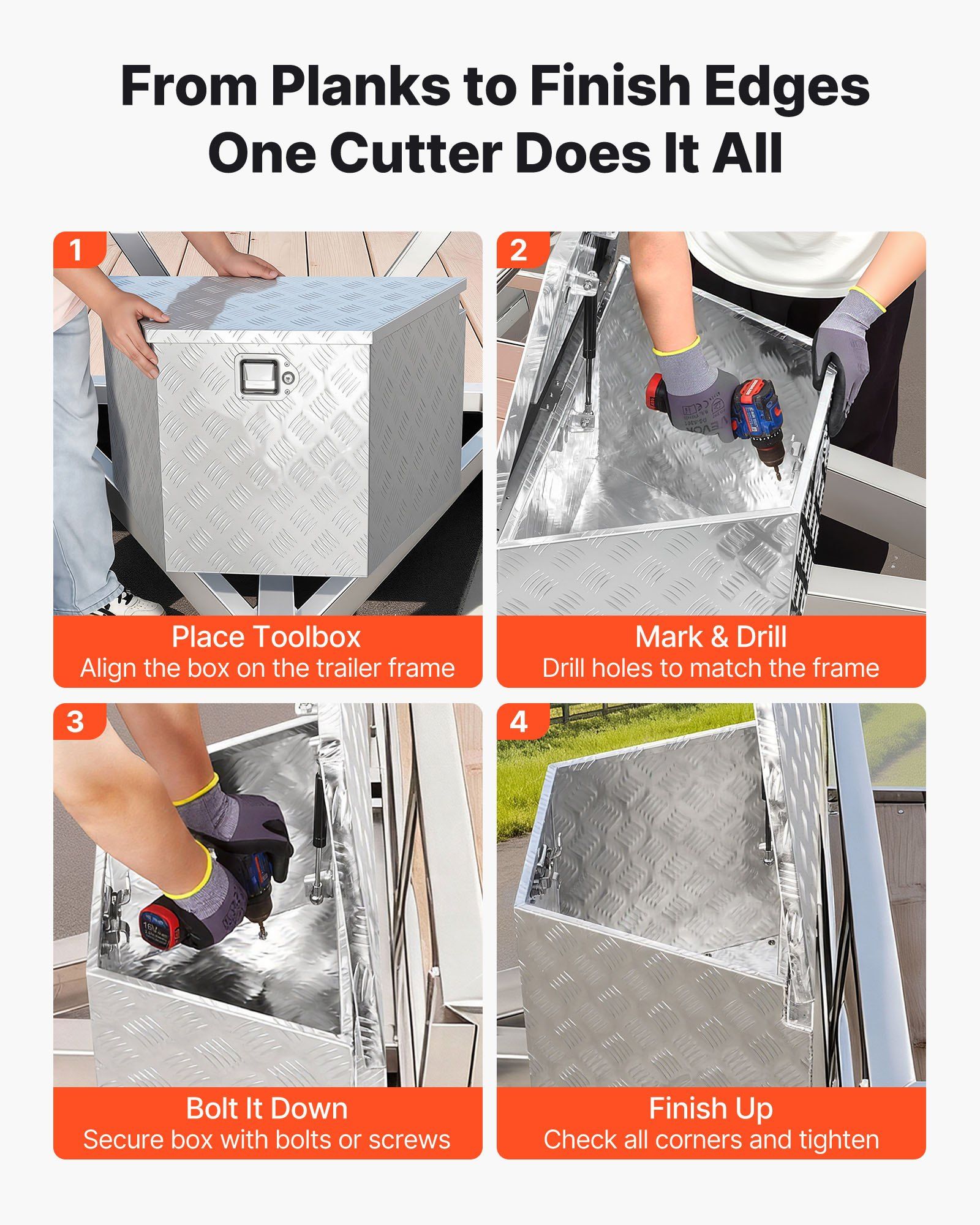 From Planks to Finish Edges
One Cutter Does It All

1

Place Toolbox
Align the box on the trailer frame

2

Mark & Drill
Drill holes to match the frame

3

Bolt It Down
Secure box with bolts or screws

4

Finish Up
Check all corners and tighten